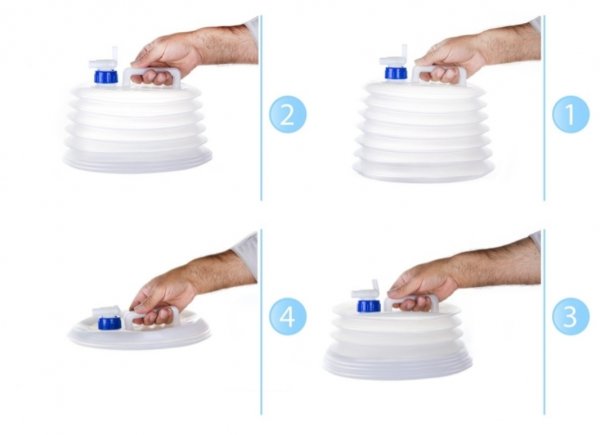 2

1

4

3